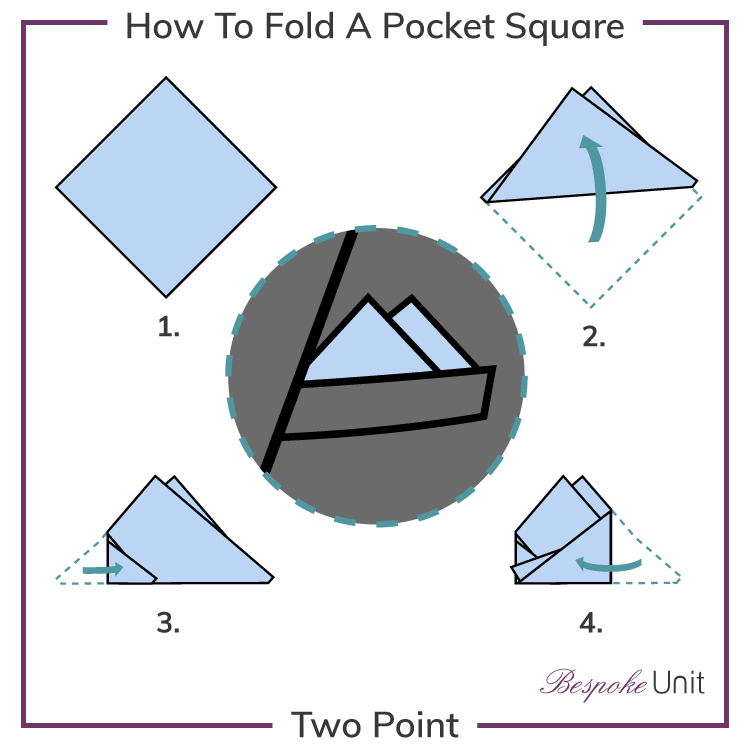 How To Fold A Pocket Square

1.

2.

3.

4.

Bespoke Unit

Two Point