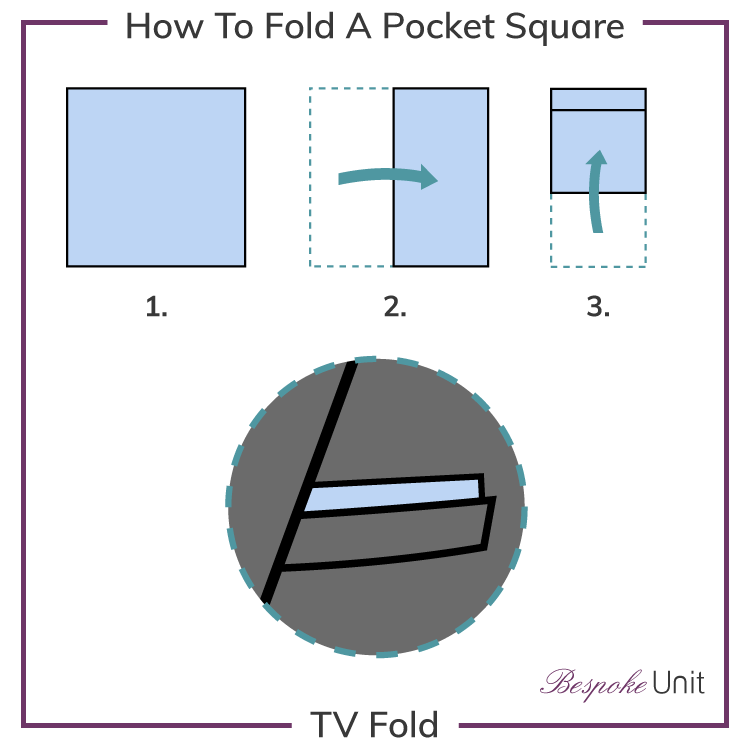 How To Fold A Pocket Square

1.

2.

3.

Bespoke Unit

TV Fold