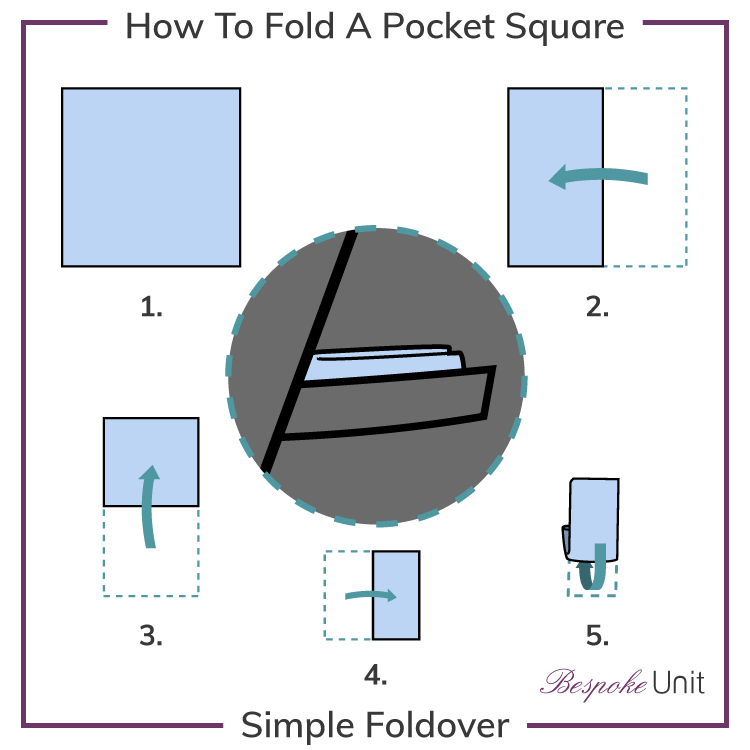 How To Fold A Pocket Square

1.

2.

3.

4.

5.

Bespoke Unit

Simple Foldover