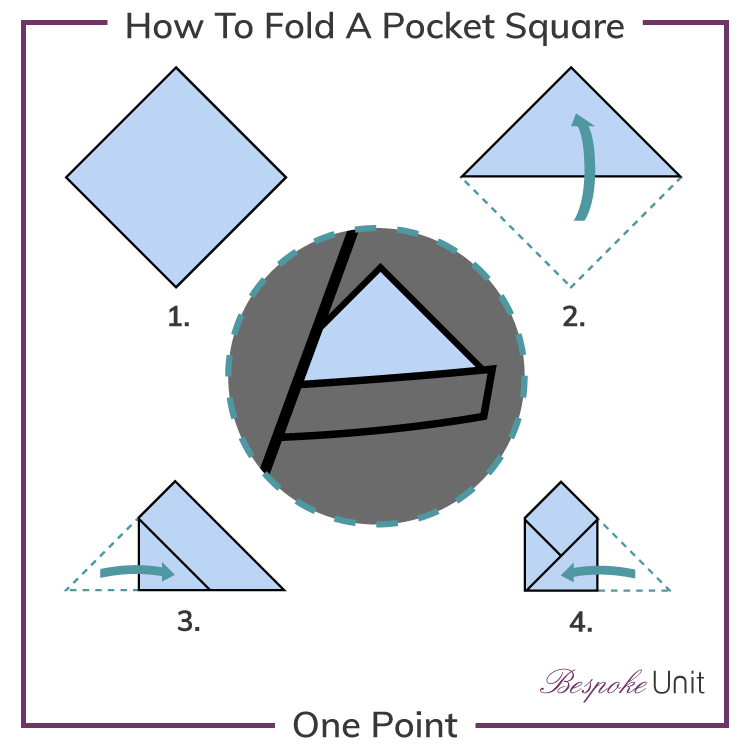 How To Fold A Pocket Square

1.

2.

3.

4.

Bespoke Unit

One Point