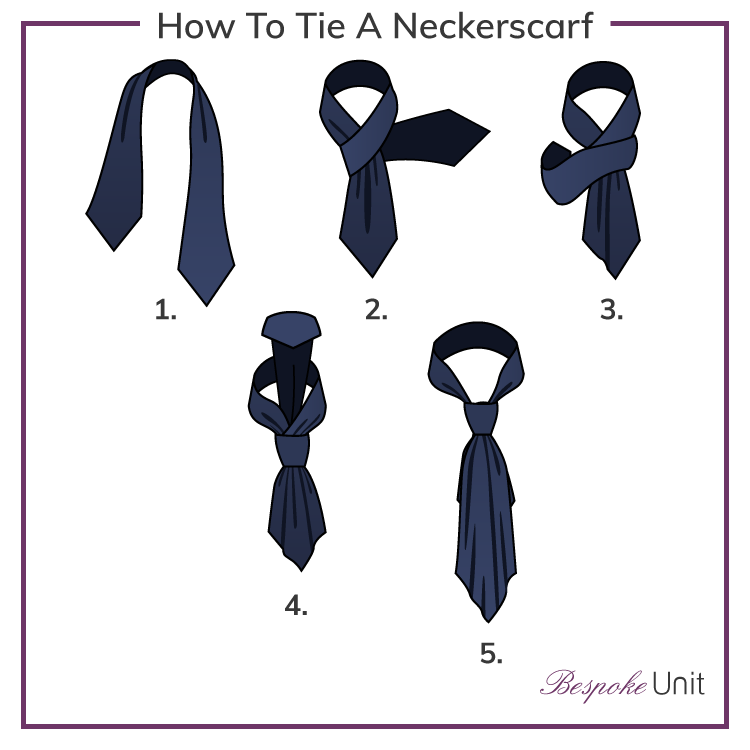 How To Tie A Neckerscarf

1.

2.

3.

4.

5.

Bespoke Unit