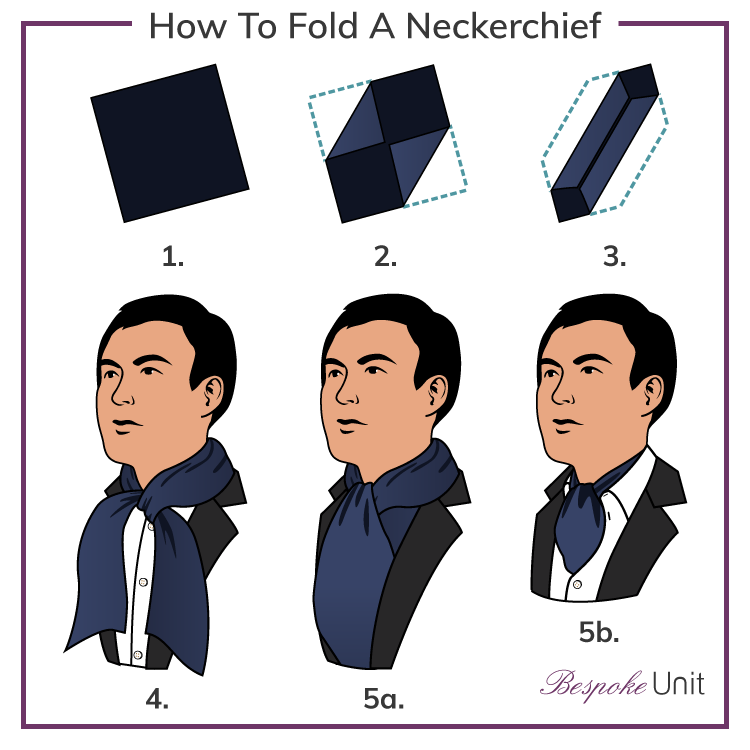 How To Fold A Neckerchief

1.

2.

3.

4.

5a.

5b.

Bespoke Unit