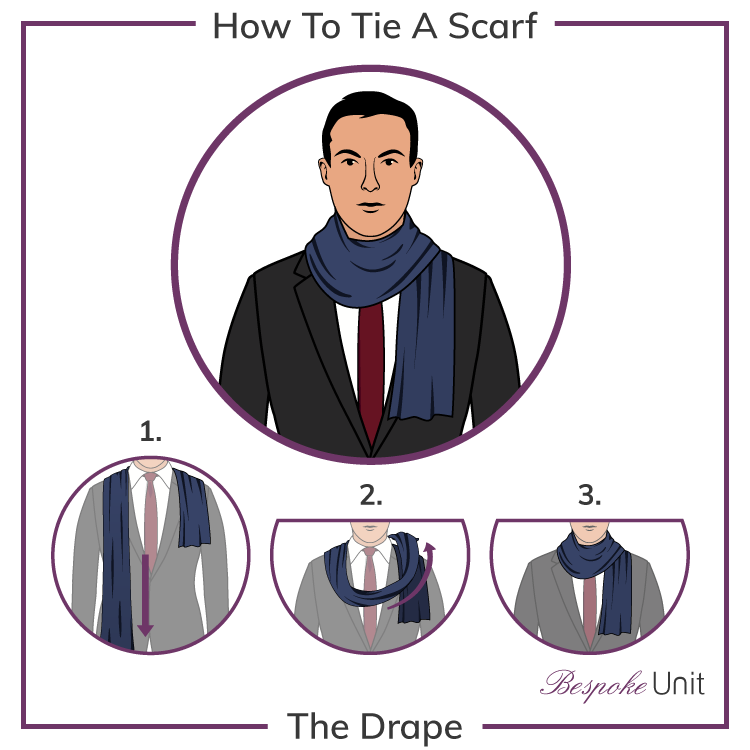 How To Tie A Scarf

1.

2.

3.

Bespoke Unit

The Drape