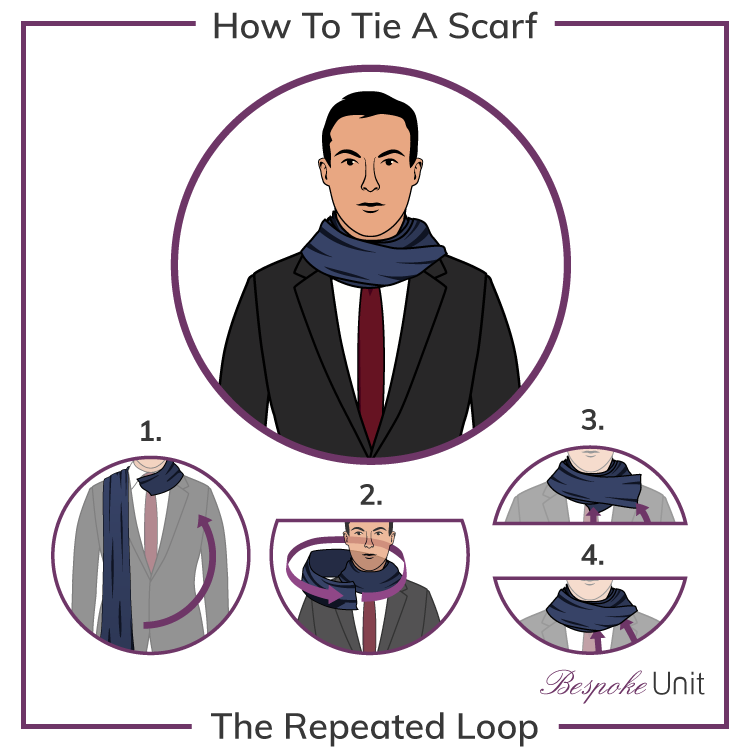 How To Tie A Scarf

1.

2.

3.

4.

Bespoke Unit

The Repeated Loop