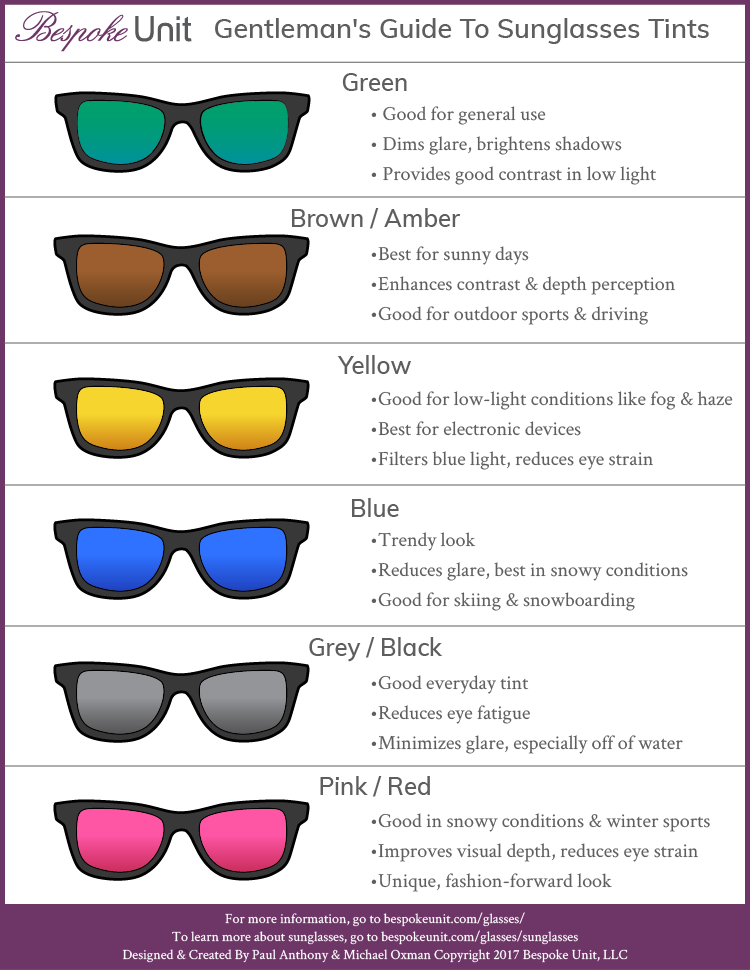 Bespoke Unit Gentleman's Guide To Sunglasses Tints

Green
• Good for general use
• Dims glare, brightens shadows
• Provides good contrast in low light

Brown / Amber
•Best for sunny days
•Enhances contrast & depth perception
•Good for outdoor sports & driving

Yellow
•Good for low-light conditions like fog & haze
•Best for electronic devices
•Filters blue light, reduces eye strain

Blue
•Trendy look
•Reduces glare, best in snowy conditions
•Good for skiing & snowboarding

Grey / Black
•Good everyday tint
•Reduces eye fatigue
•Minimizes glare, especially off of water

Pink / Red
•Good in snowy conditions & winter sports
•Improves visual depth, reduces eye strain
•Unique, fashion-forward look

For more information, go to bespokeunit.com/glasses/
To learn more about sunglasses, go to bespokeunit.com/glasses/sunglasses
Designed & Created By Paul Anthony & Michael Oxman Copyright 2017 Bespoke Unit, LLC