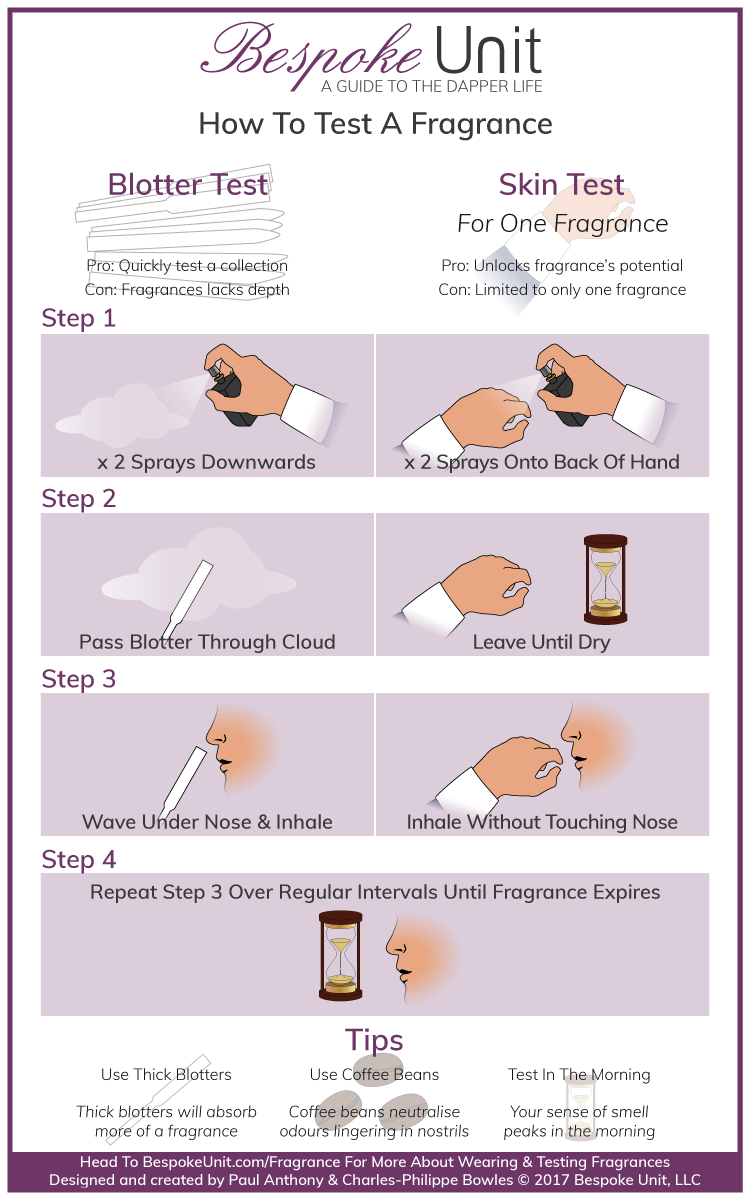 Bespoke Unit
A GUIDE TO THE DAPPER LIFE

How To Test A Fragrance

Blotter Test

Pro: Quickly test a collection
Con: Fragrances lacks depth

Skin Test
For One Fragrance

Pro: Unlocks fragrance's potential
Con: Limited to only one fragrance

Step 1

x 2 Sprays Downwards

x 2 Sprays Onto Back Of Hand

Step 2

Pass Blotter Through Cloud

Leave Until Dry

Step 3

Wave Under Nose & Inhale

Inhale Without Touching Nose

Step 4

Repeat Step 3 Over Regular Intervals Until Fragrance Expires

Tips

Use Thick Blotters

Thick blotters will absorb more of a fragrance

Use Coffee Beans

Coffee beans neutralise odours lingering in nostrils

Test In The Morning

Your sense of smell peaks in the morning

Head To BespokeUnit.com/Fragrance For More About Wearing & Testing Fragrances
Designed and created by Paul Anthony & Charles-Philippe Bowles © 2017 Bespoke Unit, LLC