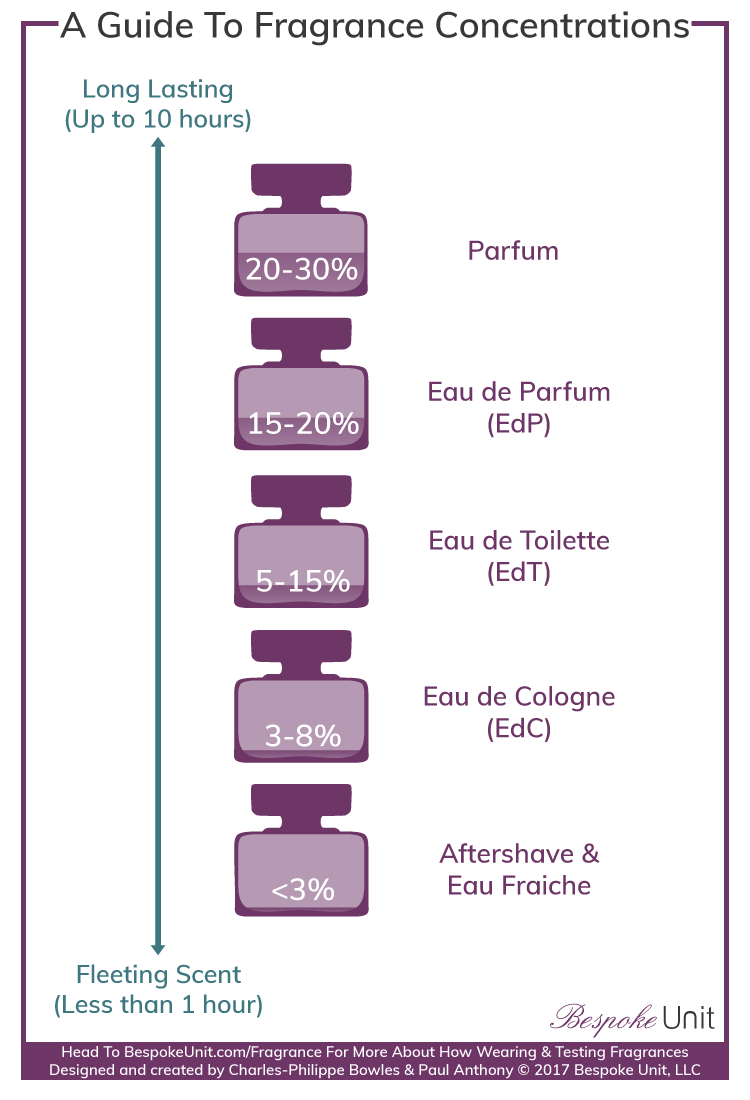 A Guide To Fragrance Concentrations

Long Lasting
(Up to 10 hours)

20-30%
Parfum

15-20%
Eau de Parfum
(EdP)

5-15%
Eau de Toilette
(EdT)

3-8%
Eau de Cologne
(EdC)

<3%
Aftershave &
Eau Fraiche

Fleeting Scent
(Less than 1 hour)

Bespoke Unit

Head To BespokeUnit.com/Fragrance For More About How Wearing & Testing Fragrances
Designed and created by Charles-Philippe Bowles & Paul Anthony © 2017 Bespoke Unit, LLC