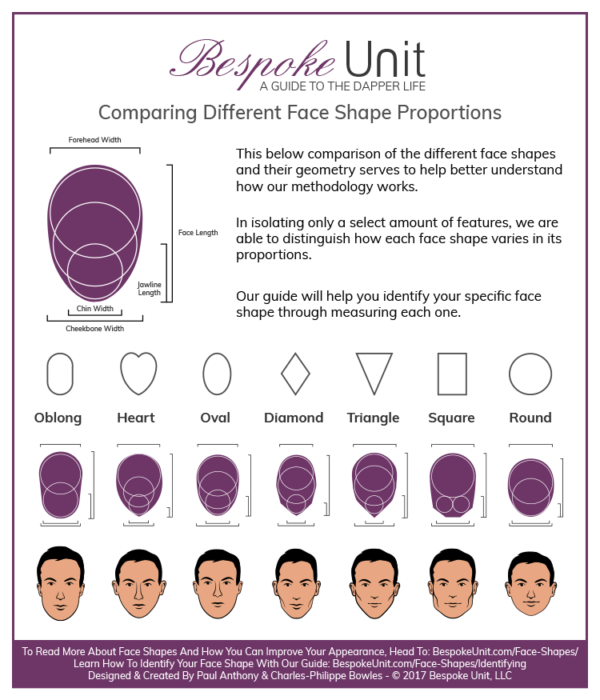 Bespoke Unit
A GUIDE TO THE DAPPER LIFE

Comparing Different Face Shape Proportions

Forehead Width
Face Length
Jawline Length
Chin Width
Cheekbone Width

This below comparison of the different face shapes and their geometry serves to help better understand how our methodology works.

In isolating only a select amount of features, we are able to distinguish how each face shape varies in its proportions.

Our guide will help you identify your specific face shape through measuring each one.

Oblong Heart Oval Diamond Triangle Square Round

To Read More About Face Shapes And How You Can Improve Your Appearance, Head To: BespokeUnit.com/Face-Shapes/
Learn How To Identify Your Face Shape With Our Guide: BespokeUnit.com/Face-Shapes/Identifying
Designed & Created By Paul Anthony & Charles-Philippe Bowles - © 2017 Bespoke Unit, LLC