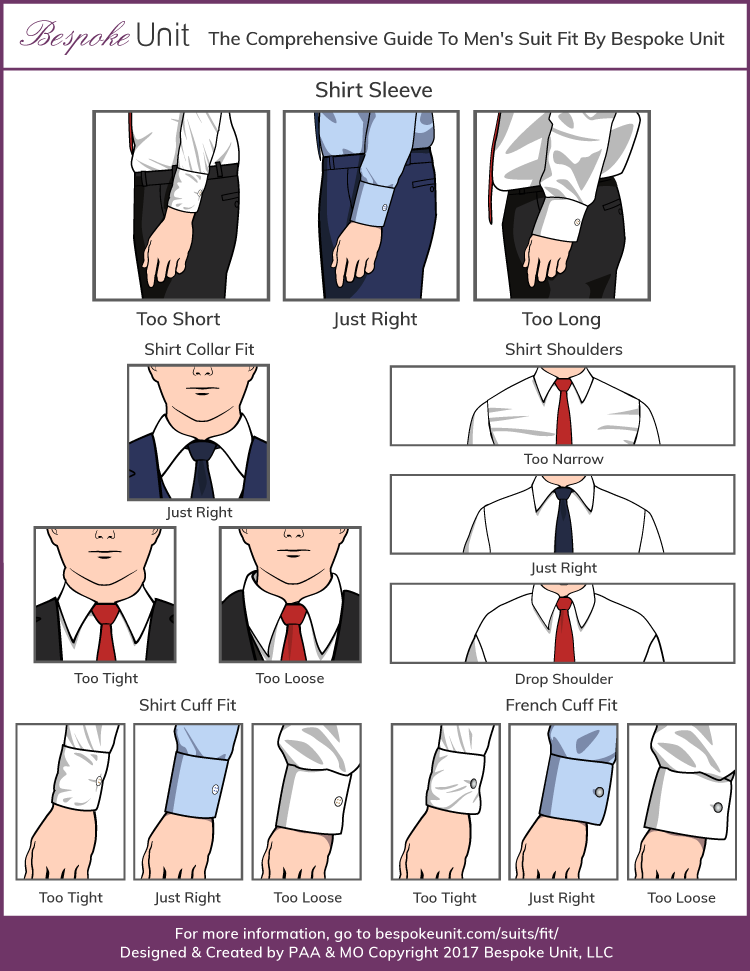 Bespoke Unit The Comprehensive Guide To Men's Suit Fit By Bespoke Unit

Shirt Sleeve

Too Short

Just Right

Too Long

Shirt Collar Fit

Just Right

Too Tight

Too Loose

Shirt Shoulders

Too Narrow

Just Right

Drop Shoulder

Shirt Cuff Fit

Too Tight

Just Right

Too Loose

French Cuff Fit

Too Tight

Just Right

Too Loose

For more information, go to bespokeunit.com/suits/fit/
Designed & Created by PAA & MO Copyright 2017 Bespoke Unit, LLC