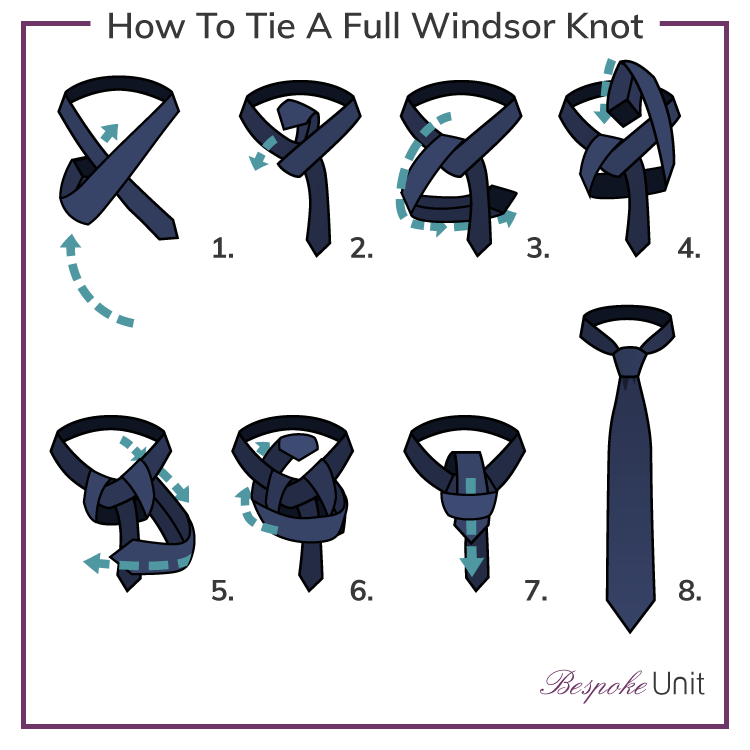 How To Tie A Full Windsor Knot

1.

2.

3.

4.

5.

6.

7.

8.

Bespoke Unit