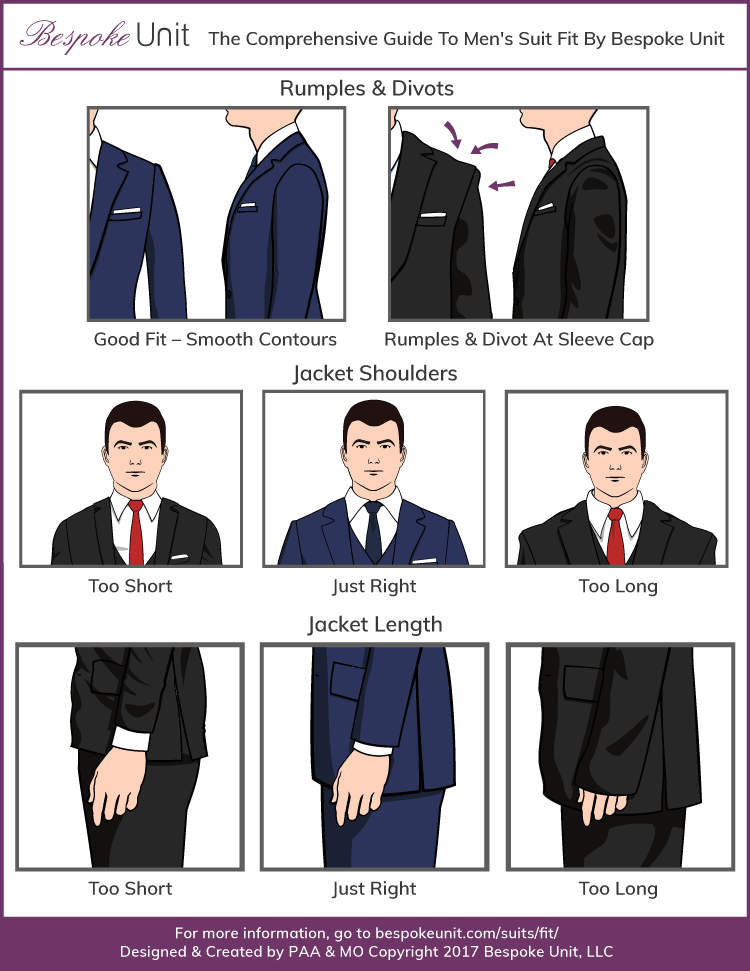 Bespoke Unit The Comprehensive Guide To Men's Suit Fit By Bespoke Unit

Rumples & Divots

Good Fit – Smooth Contours

Rumples & Divot At Sleeve Cap

Jacket Shoulders

Too Short

Just Right

Too Long

Jacket Length

Too Short

Just Right

Too Long

For more information, go to bespokeunit.com/suits/fit/
Designed & Created by PAA & MO Copyright 2017 Bespoke Unit, LLC